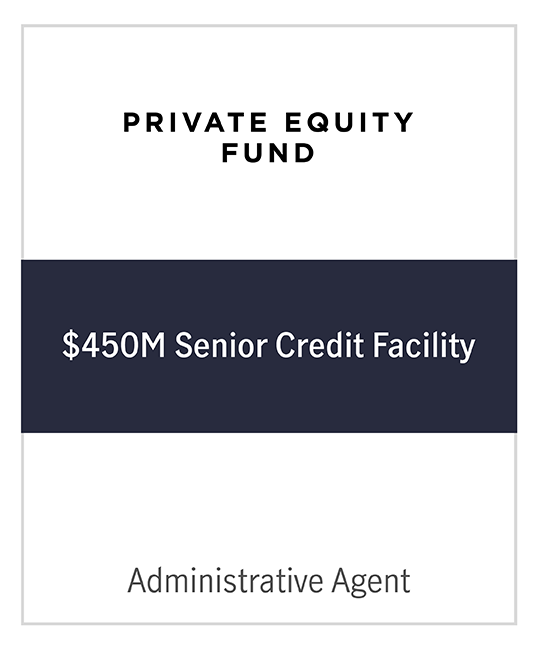 PRIVATE EQUITY
FUND

$450M Senior Credit Facility

Administrative Agent