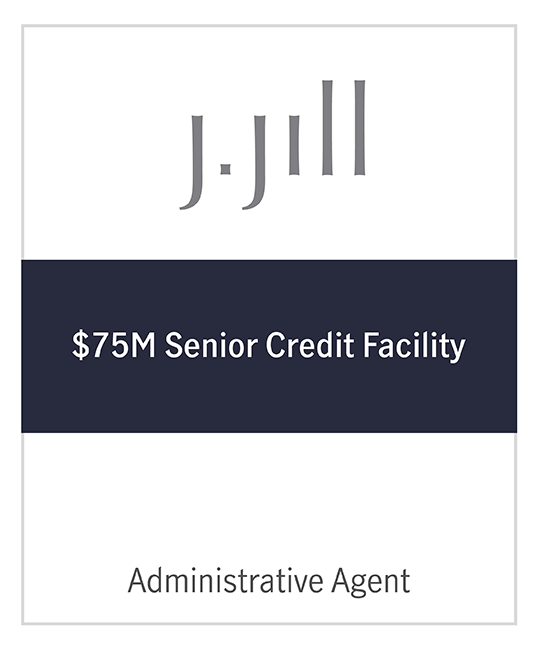 J.Jill

$75M Senior Credit Facility

Administrative Agent